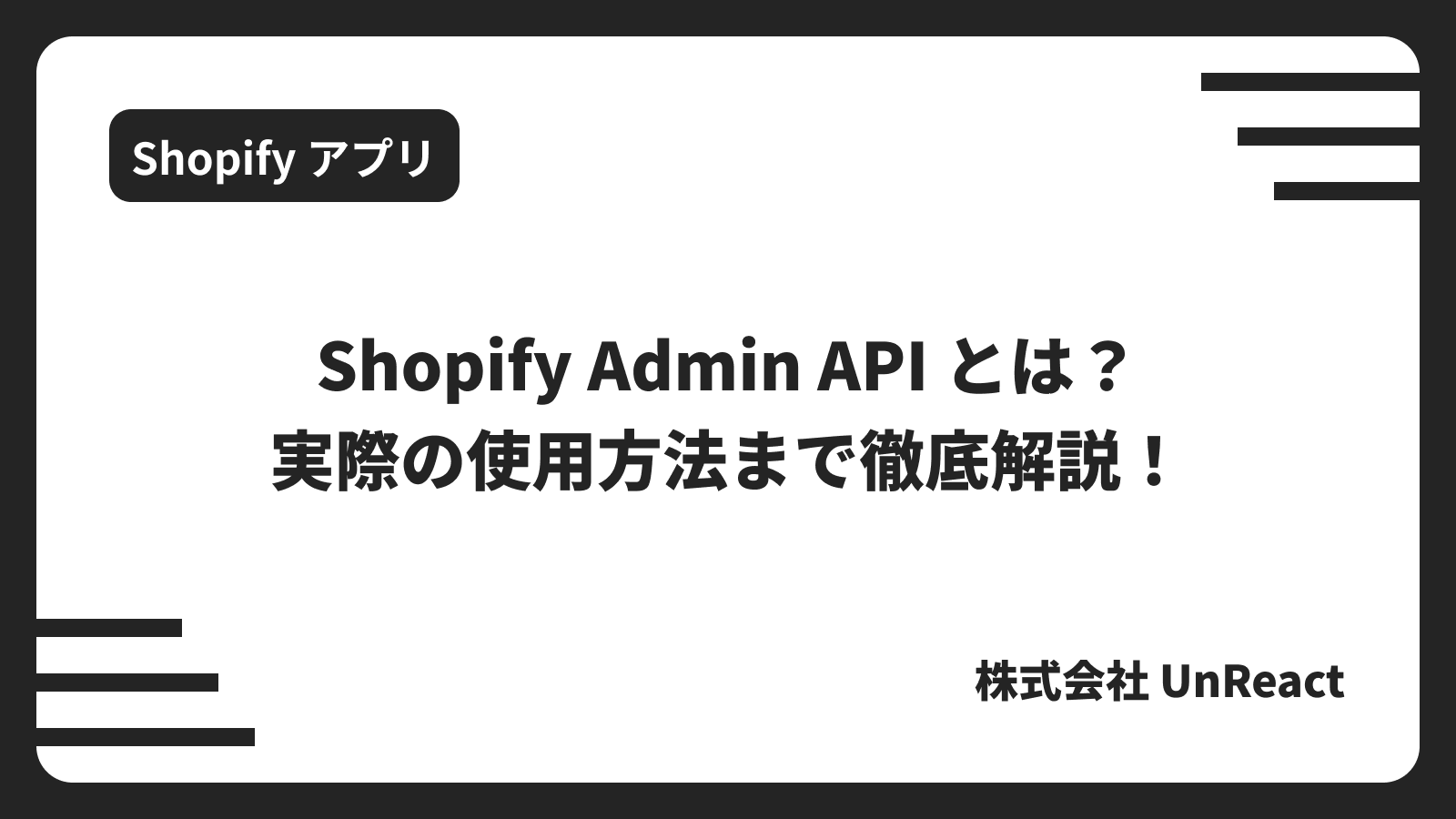 Shopify アプリ

Shopify Admin API とは？
実際の使用方法まで徹底解説！

株式会社 UnReact